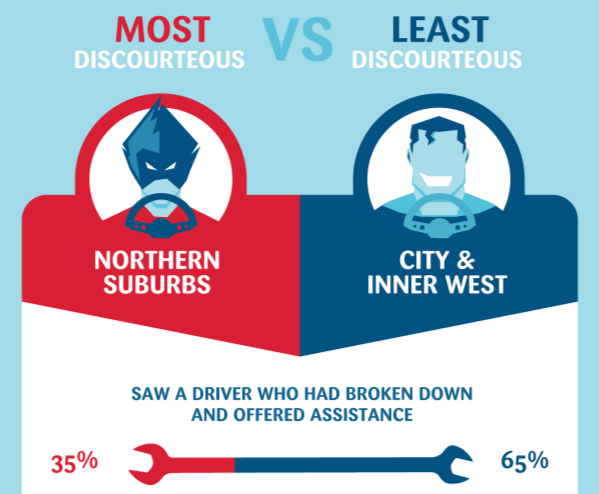 MOST DISCOURTEOUS

VS

LEAST DISCOURTEOUS

NORTHERN SUBURBS

CITY & INNER WEST

SAW A DRIVER WHO HAD BROKEN DOWN AND OFFERED ASSISTANCE

35%

65%